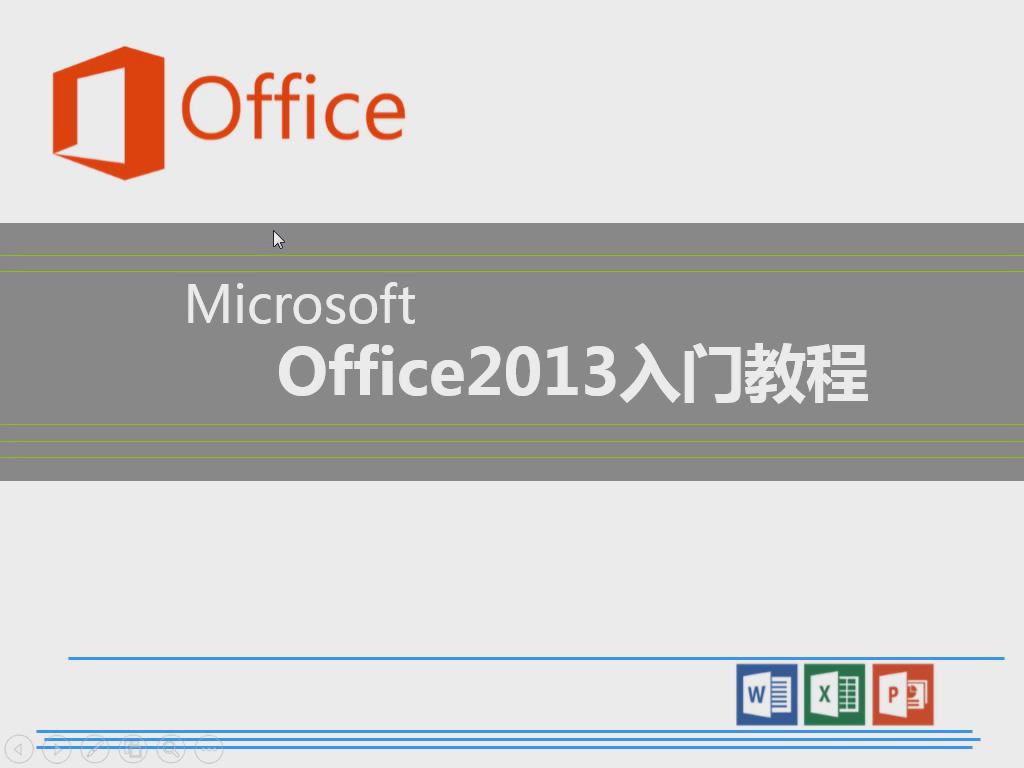 Office

Microsoft

Office2013入门教程

W X P